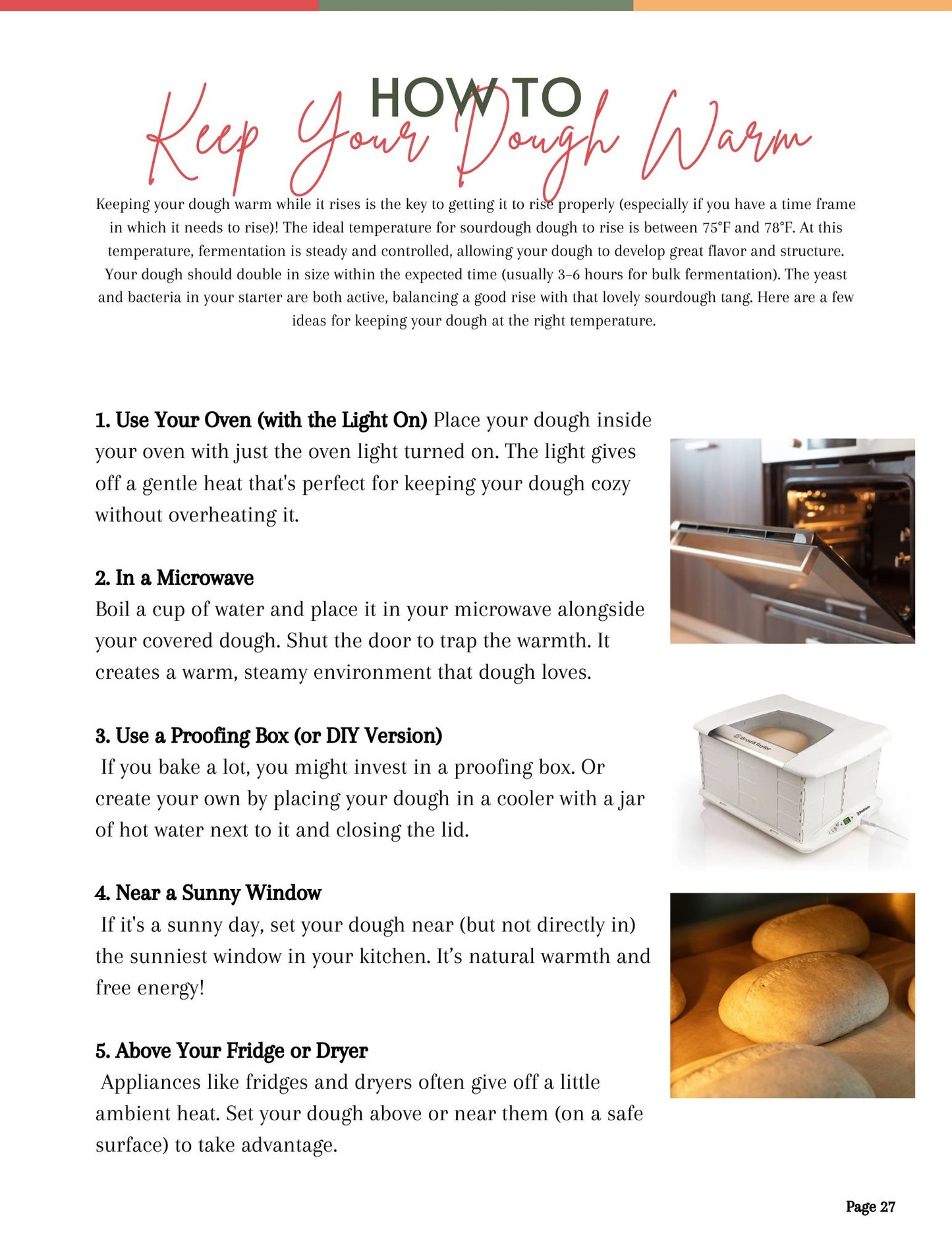 HOW TO
Keep Your Dough Warm

Keeping your dough warm while it rises is the key to getting it to rise properly (especially if you have a time frame in which it needs to rise)! The ideal temperature for sourdough dough to rise is between 75°F and 78°F. At this temperature, fermentation is steady and controlled, allowing your dough to develop great flavor and structure. Your dough should double in size within the expected time (usually 3–6 hours for bulk fermentation). The yeast and bacteria in your starter are both active, balancing a good rise with that lovely sourdough tang. Here are a few ideas for keeping your dough at the right temperature.

1. Use Your Oven (with the Light On) Place your dough inside your oven with just the oven light turned on. The light gives off a gentle heat that's perfect for keeping your dough cozy without overheating it.

2. In a Microwave
Boil a cup of water and place it in your microwave alongside your covered dough. Shut the door to trap the warmth. It creates a warm, steamy environment that dough loves.

3. Use a Proofing Box (or DIY Version)
If you bake a lot, you might invest in a proofing box. Or create your own by placing your dough in a cooler with a jar of hot water next to it and closing the lid.

4. Near a Sunny Window
If it's a sunny day, set your dough near (but not directly in) the sunniest window in your kitchen. It's natural warmth and free energy!

5. Above Your Fridge or Dryer
Appliances like fridges and dryers often give off a little ambient heat. Set your dough above or near them (on a safe surface) to take advantage.

Brod&Taylor

Page 27