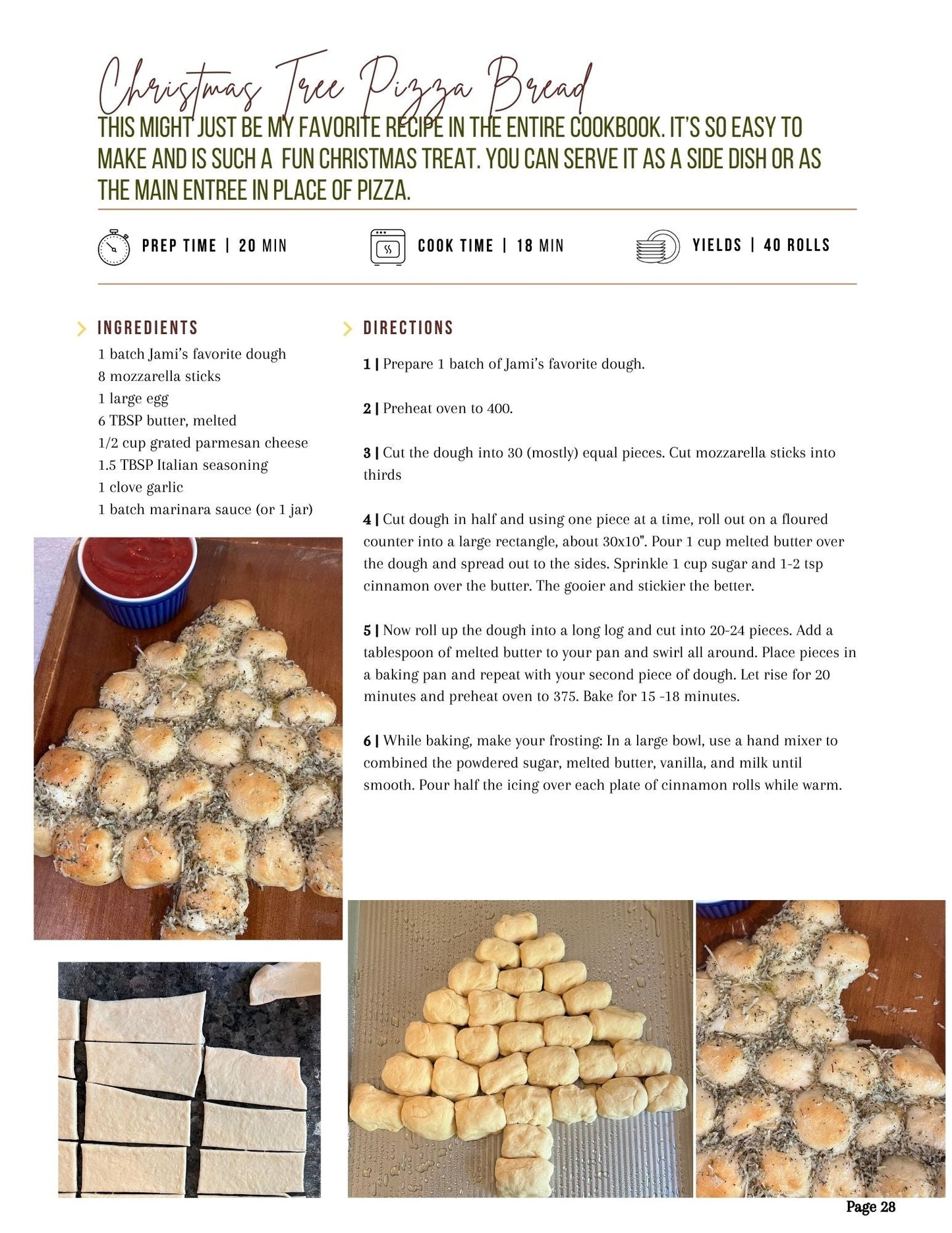 Christmas Tree Pizza Bread

THIS MIGHT JUST BE MY FAVORITE RECIPE IN THE ENTIRE COOKBOOK. IT'S SO EASY TO MAKE AND IS SUCH A FUN CHRISTMAS TREAT. YOU CAN SERVE IT AS A SIDE DISH OR AS THE MAIN ENTREE IN PLACE OF PIZZA.

PREP TIME | 20 MIN

COOK TIME | 18 MIN

YIELDS | 40 ROLLS

INGREDIENTS

1 batch Jami's favorite dough
8 mozzarella sticks
1 large egg
6 TBSP butter, melted
1/2 cup grated parmesan cheese
1.5 TBSP Italian seasoning
1 clove garlic
1 batch marinara sauce (or 1 jar)

DIRECTIONS

1 | Prepare 1 batch of Jami's favorite dough.

2 | Preheat oven to 400.

3 | Cut the dough into 30 (mostly) equal pieces. Cut mozzarella sticks into thirds

4 | Cut dough in half and using one piece at a time, roll out on a floured counter into a large rectangle, about 30x10". Pour 1 cup melted butter over the dough and spread out to the sides. Sprinkle 1 cup sugar and 1-2 tsp cinnamon over the butter. The gooier and stickier the better.

5 | Now roll up the dough into a long log and cut into 20-24 pieces. Add a tablespoon of melted butter to your pan and swirl all around. Place pieces in a baking pan and repeat with your second piece of dough. Let rise for 20 minutes and preheat oven to 375. Bake for 15 -18 minutes.

6 | While baking, make your frosting: In a large bowl, use a hand mixer to combined the powdered sugar, melted butter, vanilla, and milk until smooth. Pour half the icing over each plate of cinnamon rolls while warm.

Page 28